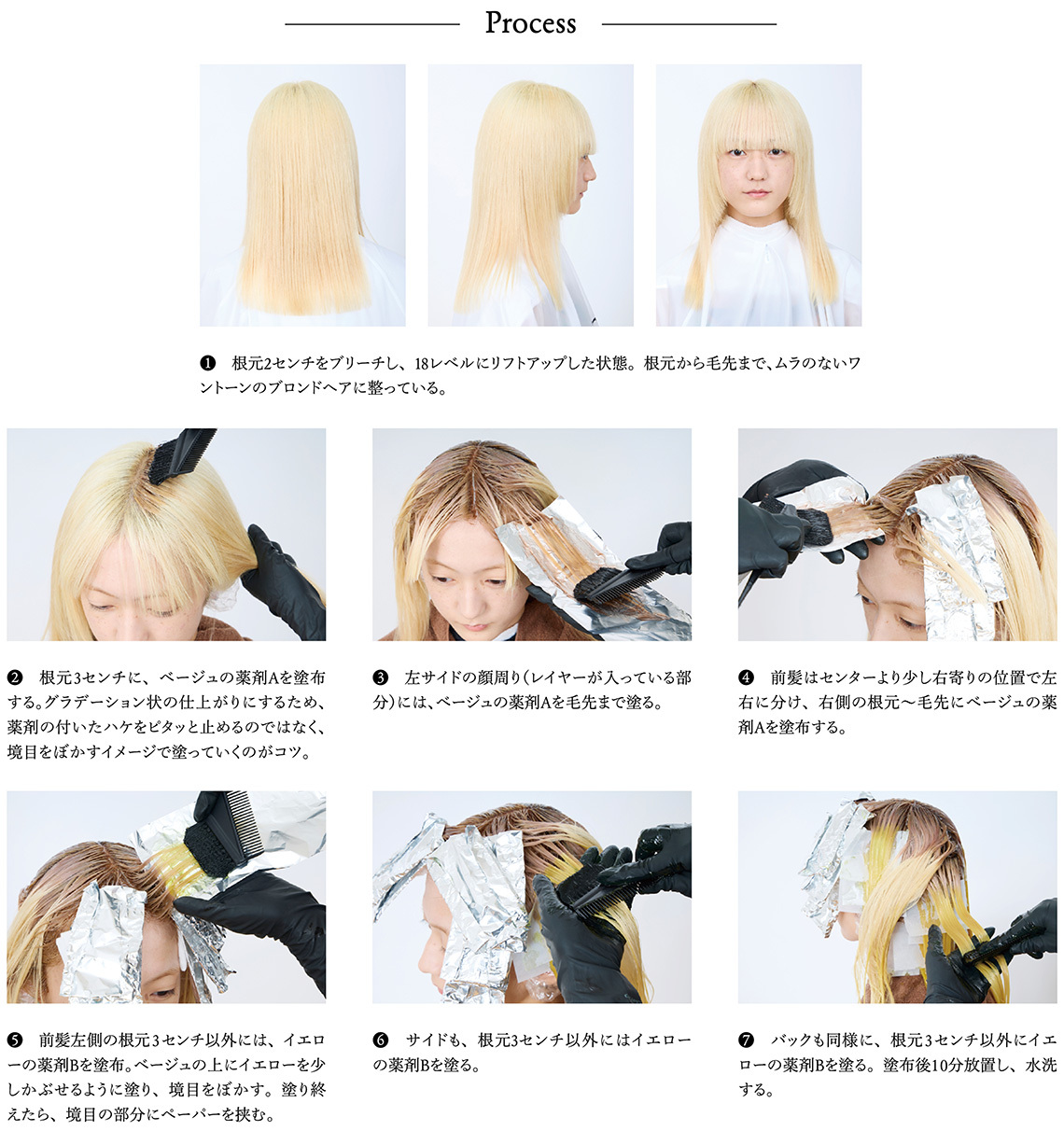 Process

❶ 根元2センチをブリーチし、18レベルにリフトアップした状態。根元から毛先まで、ムラのないワントーンのブロンドヘアに整っている。

❷ 根元3センチに、ベージュの薬剤Aを塗布する。グラデーション状の仕上がりにするため、薬剤の付いたハケをピタッと止めるのではなく、境目をぼかすイメージで塗っていくのがコツ。

❸ 左サイドの顔周り(レイヤーが入っている部分)には、ベージュの薬剤Aを毛先まで塗る。

❹ 前髪はセンターより少し右寄りの位置で左右に分け、右側の根元〜毛先にベージュの薬剤Aを塗布する。

❺ 前髪左側の根元3センチ以外には、イエローの薬剤Bを塗布。ベージュの上にイエローを少しかぶせるように塗り、境目をぼかす。塗り終えたら、境目の部分にペーパーを挟む。

❻ サイドも、根元3センチ以外にはイエローの薬剤Bを塗る。

❼ バックも同様に、根元3センチ以外にイエローの薬剤Bを塗る。塗布後10分放置し、水洗する。